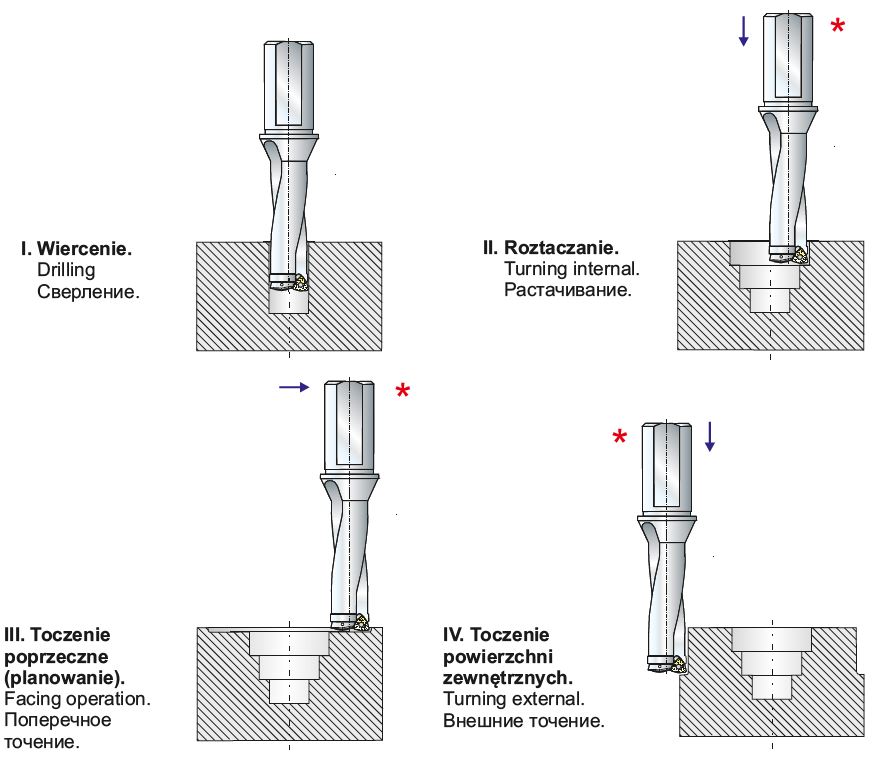 I. Wiercenie.
Drilling
Сверление.

*

II. Roztaczanie.
Turning internal.
Растачивание.

*

III. Toczenie poprzeczne (planowanie).
Facing operation.
Поперечное точение.

*

IV. Toczenie powierzchni zewnętrznych.
Turning external.
Внешние точение.